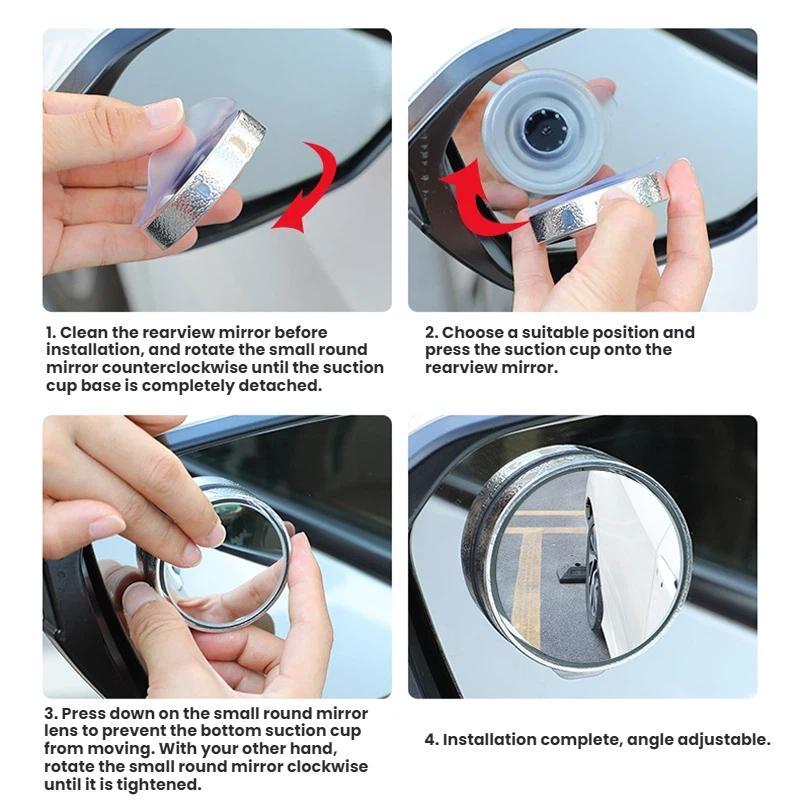 1. Clean the rearview mirror before installation, and rotate the small round mirror counterclockwise until the suction cup base is completely detached.

2. Choose a suitable position and press the suction cup onto the rearview mirror.

3. Press down on the small round mirror lens to prevent the bottom suction cup from moving. With your other hand, rotate the small round mirror clockwise until it is tightened.

4. Installation complete, angle adjustable.