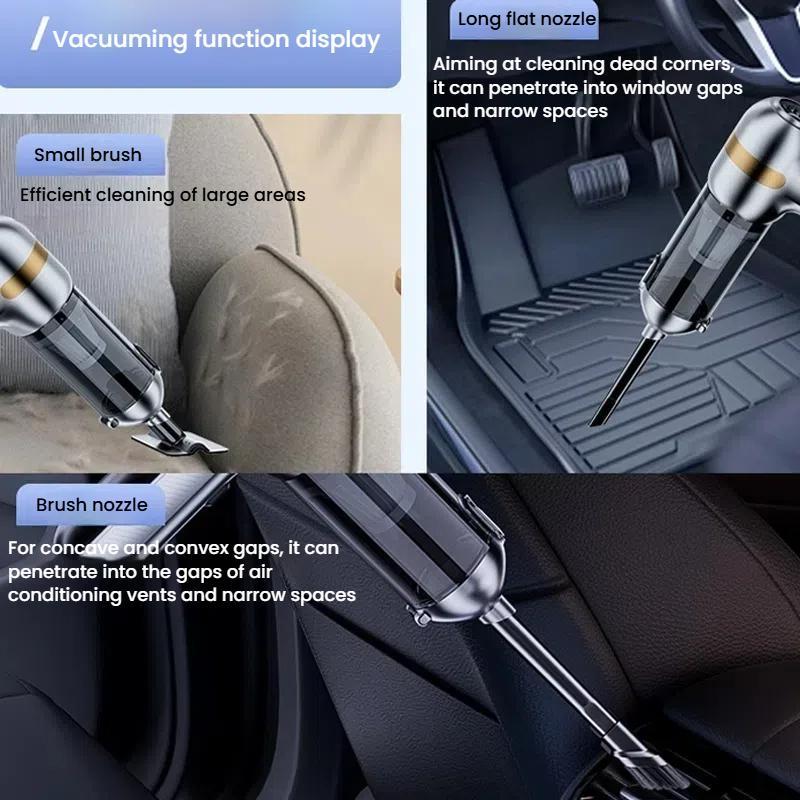 / Vacuuming function display

Small brush

Efficient cleaning of large areas

Long flat nozzle

Aiming at cleaning dead corners, it can penetrate into window gaps and narrow spaces

Brush nozzle

For concave and convex gaps, it can penetrate into the gaps of air conditioning vents and narrow spaces